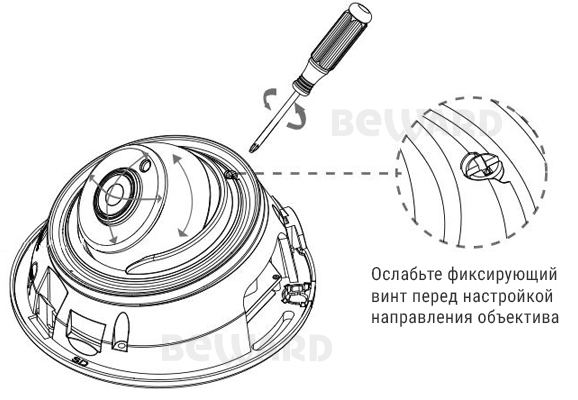 BEWARD

Ослабьте фиксирующий винт перед настройкой направления объектива

SD

BEWARD