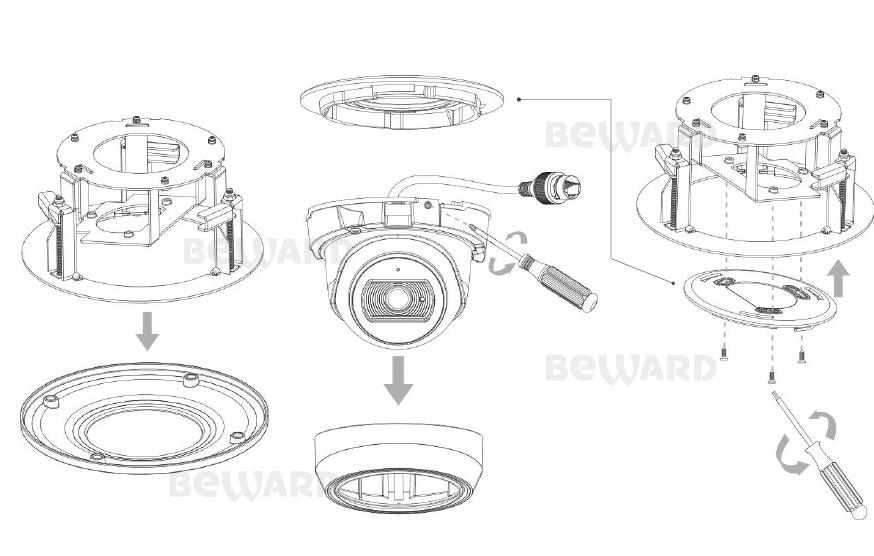 BEWARD
BEWARD
BEWARD
BEWARD