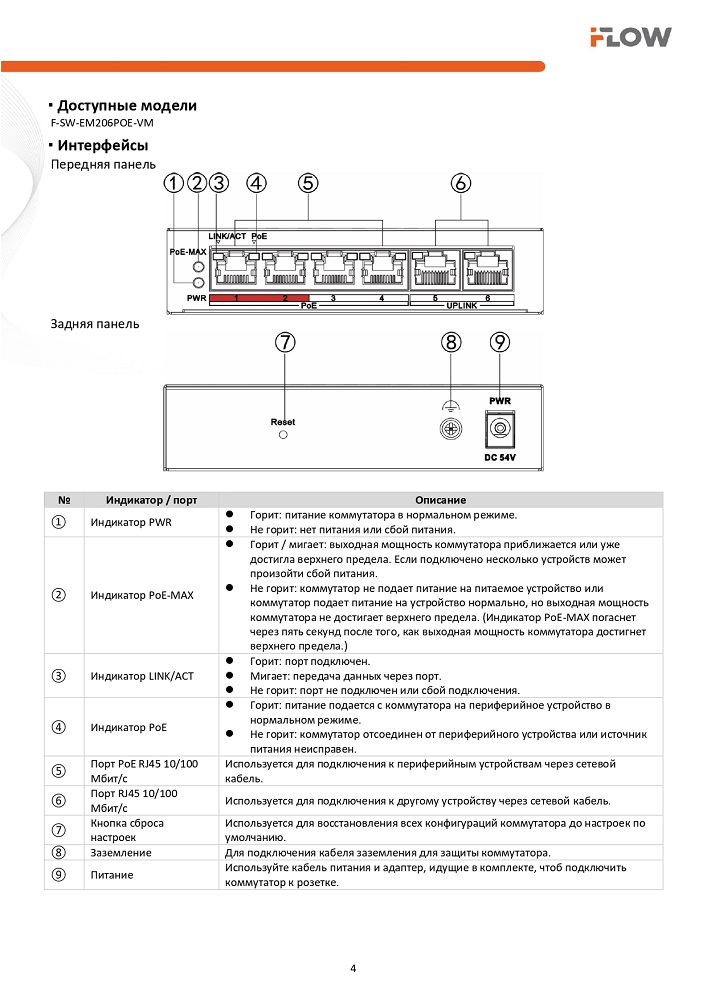 FLOW

▪ Доступные модели
F-SW-EM206POE-VM

▪ Интерфейсы
Передняя панель

① ② ③ ④ ⑤ ⑥
LINK/ACT PoE
PoE-MAX
PWR
1 2 3 4 5 6
PoE UPLINK

Задняя панель

⑦ ⑧ ⑨
Reset
PWR
DC 54V

| № | Индикатор / порт | Описание |
|---|---|---|
| ① | Индикатор PWR | ● Горит: питание коммутатора в нормальном режиме. ● Не горит: нет питания или сбой питания. |
| ② | Индикатор PoE-MAX | ● Горит / мигает: выходная мощность коммутатора приближается или уже достигла верхнего предела. Если подключено несколько устройств может произойти сбой питания. ● Не горит: коммутатор не подает питание на питаемое устройство или коммутатор подает питание на устройство нормально, но выходная мощность коммутатора не достигает верхнего предела. (Индикатор PoE-MAX погаснет через пять секунд после того, как выходная мощность коммутатора достигнет верхнего предела.) |
| ③ | Индикатор LINK/ACT | ● Горит: порт подключен. ● Мигает: передача данных через порт. ● Не горит: порт не подключен или сбой подключения. |
| ④ | Индикатор PoE | ● Горит: питание подается с коммутатора на периферийное устройство в нормальном режиме. ● Не горит: коммутатор отсоединен от периферийного устройства или источник питания неисправен. |
| ⑤ | Порт PoE RJ45 10/100 Мбит/с | Используется для подключения к периферийным устройствам через сетевой кабель. |
| ⑥ | Порт RJ45 10/100 Мбит/с | Используется для подключения к другому устройству через сетевой кабель. |
| ⑦ | Кнопка сброса настроек | Используется для восстановления всех конфигураций коммутатора до настроек по умолчанию. |
| ⑧ | Заземление | Для подключения кабеля заземления для защиты коммутатора. |
| ⑨ | Питание | Используйте кабель питания и адаптер, идущие в комплекте, чтоб подключить коммутатор к розетке. |

4