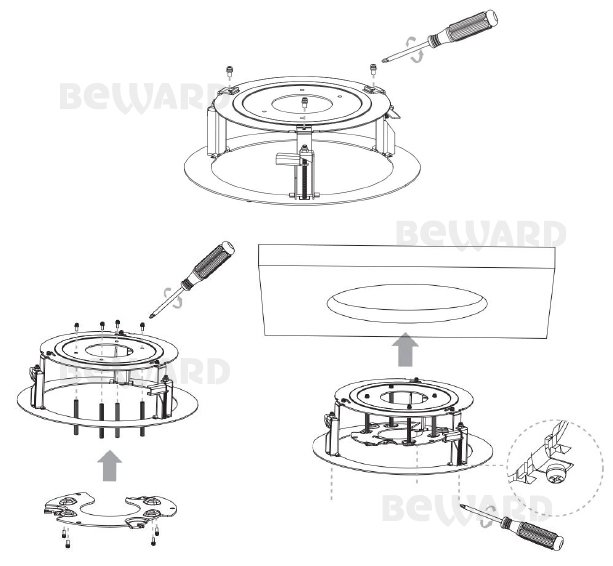 BeWARD

BeWARD

BeWARD

BeWARD