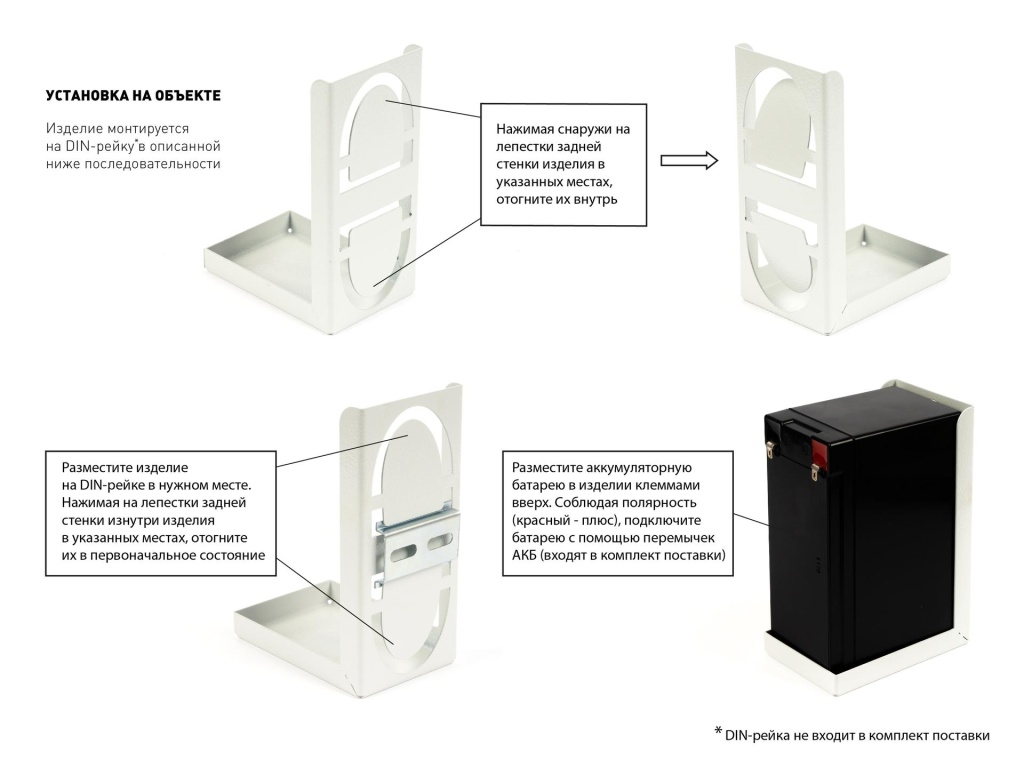 УСТАНОВКА НА ОБЪЕКТЕ

Изделие монтируется на DIN-рейку* в описанной ниже последовательности

Нажимая снаружи на лепестки задней стенки изделия в указанных местах, отогните их внутрь

Разместите изделие на DIN-рейке в нужном месте. Нажимая на лепестки задней стенки изнутри изделия в указанных местах, отогните их в первоначальное состояние

Разместите аккумуляторную батарею в изделии клеммами вверх. Соблюдая полярность (красный - плюс), подключите батарею с помощью перемычек АКБ (входят в комплект поставки)

* DIN-рейка не входит в комплект поставки