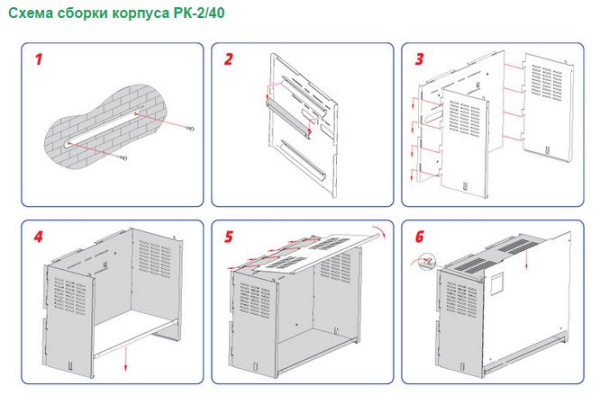 Схема сборки корпуса РК-2/40

1

2

3

4

5

6