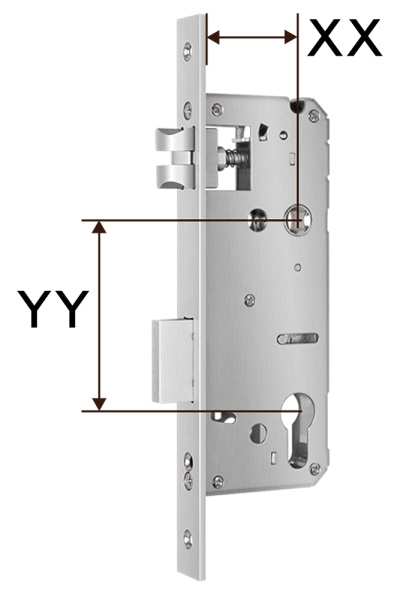 XX

YY