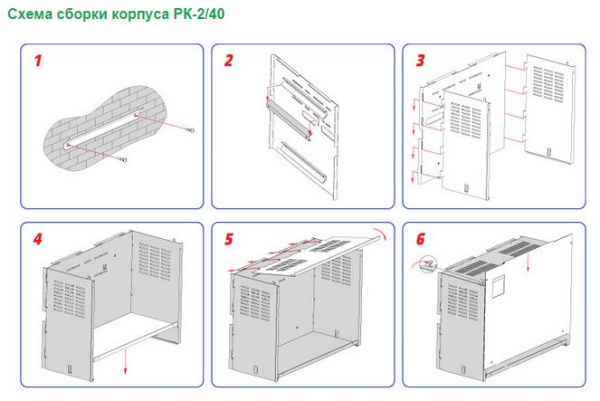 Схема сборки корпуса РК-2/40

1

2

3

4

5

6