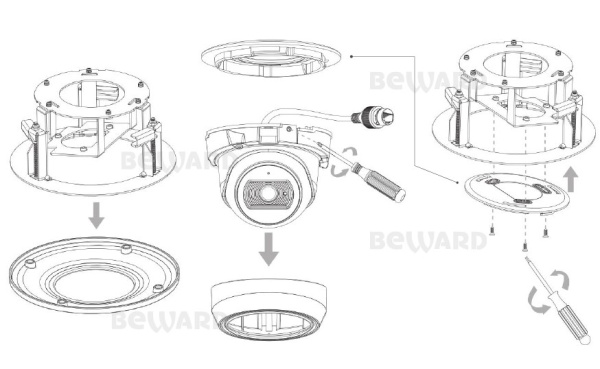 BEWARD

BEWARD

BEWARD

BEWARD